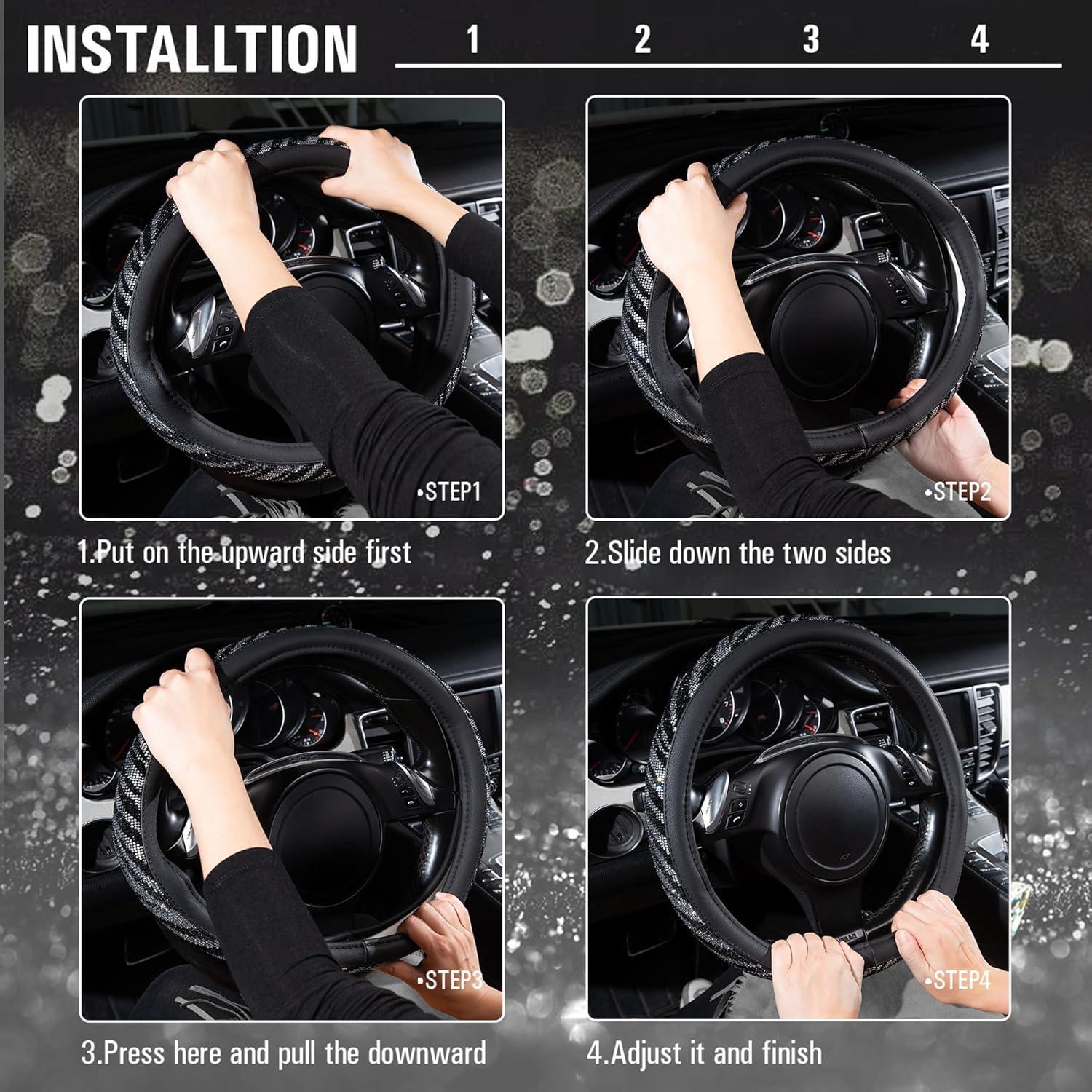 INSTALLTION

1 2 3 4

•STEP1

1.Put on the upward side first

•STEP2

2.Slide down the two sides

•STEP3

3.Press here and pull the downward

•STEP4

4.Adjust it and finish