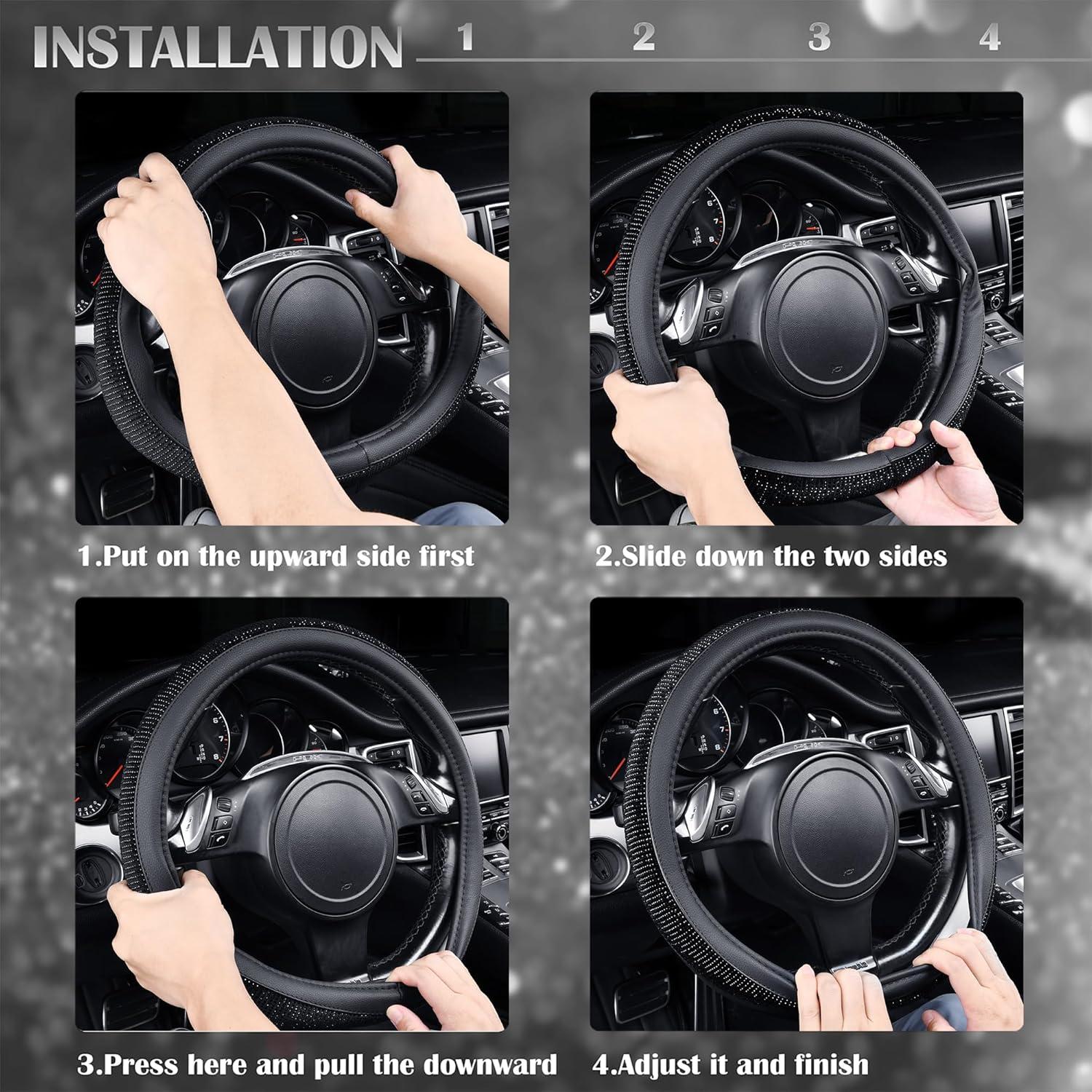 INSTALLATION 1 2 3 4

1.Put on the upward side first

2.Slide down the two sides

3.Press here and pull the downward

4.Adjust it and finish