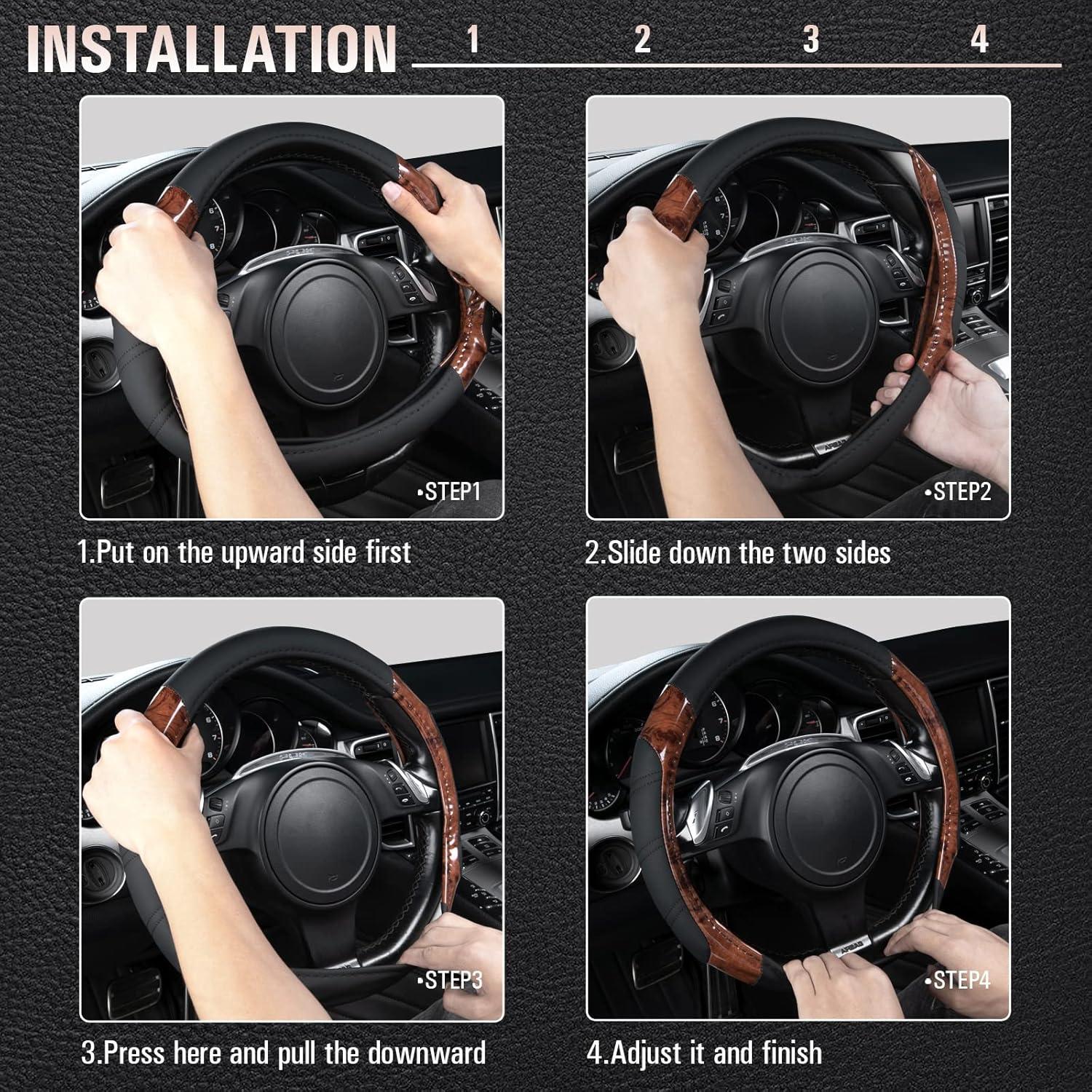 INSTALLATION 1 2 3 4

•STEP1

1.Put on the upward side first

•STEP2

2.Slide down the two sides

•STEP3

3.Press here and pull the downward

•STEP4

4.Adjust it and finish