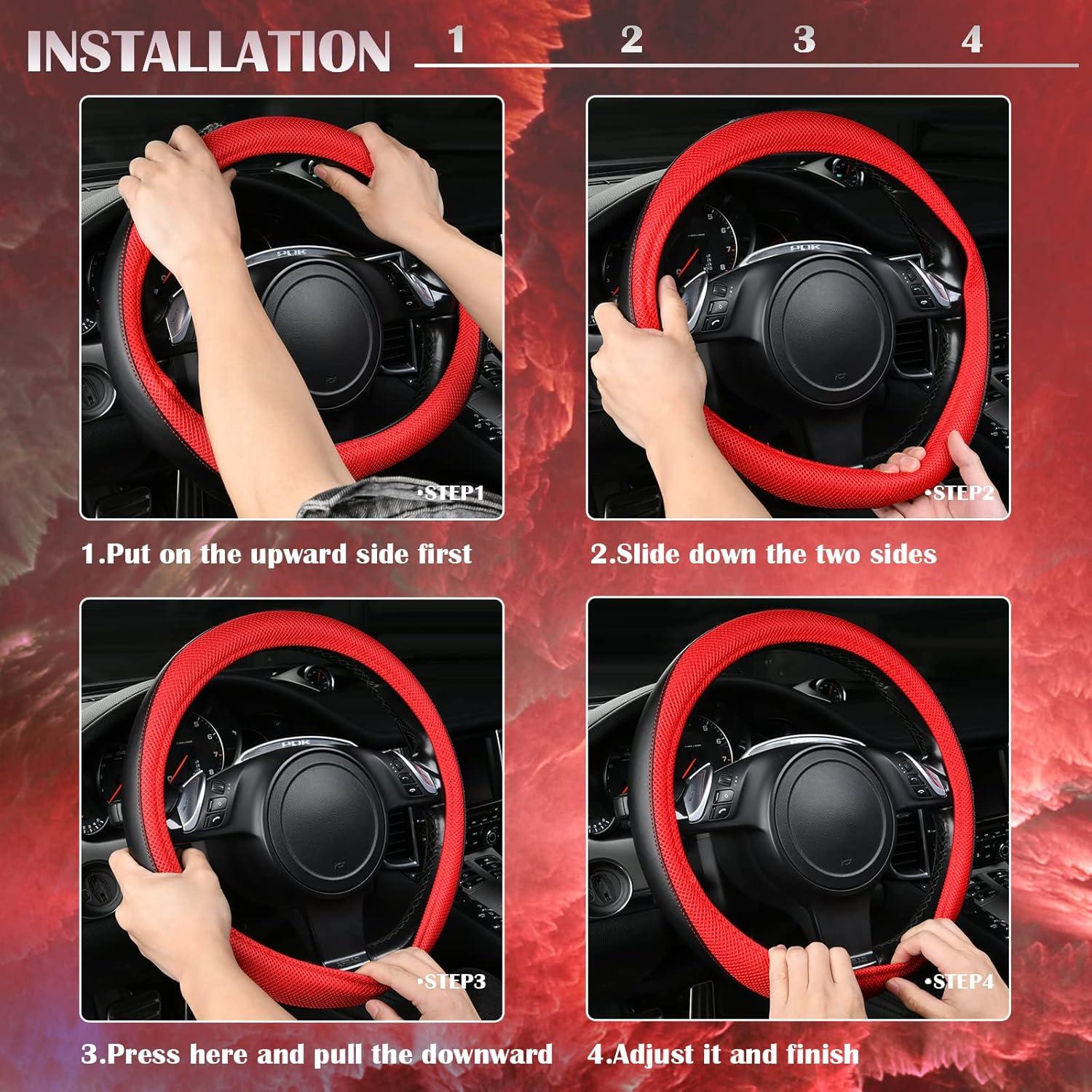 INSTALLATION 1 2 3 4

•STEP1

1.Put on the upward side first

•STEP2

2.Slide down the two sides

•STEP3

3.Press here and pull the downward

•STEP4

4.Adjust it and finish