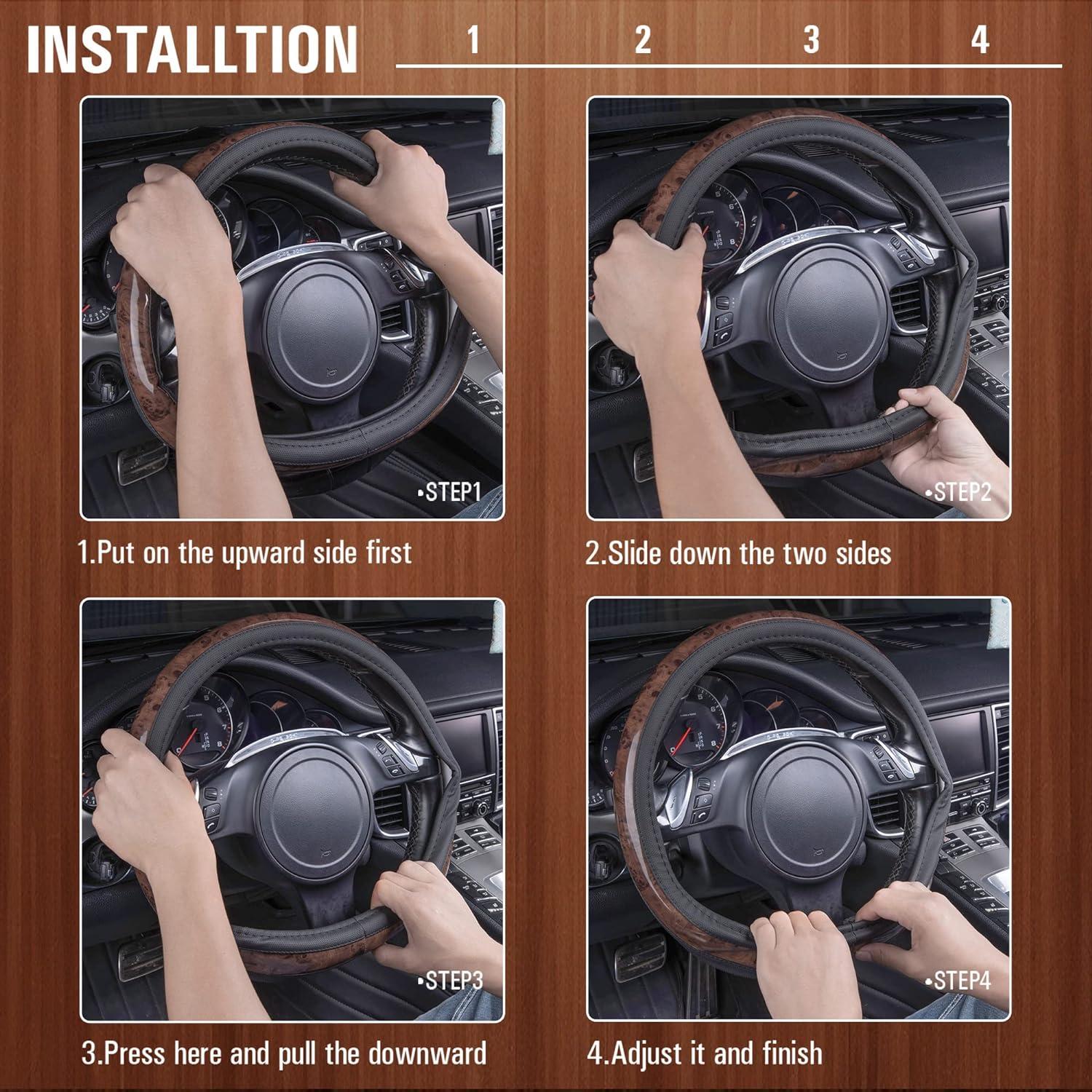 INSTALLTION

1 2 3 4

•STEP1

1.Put on the upward side first

•STEP2

2.Slide down the two sides

•STEP3

3.Press here and pull the downward

•STEP4

4.Adjust it and finish