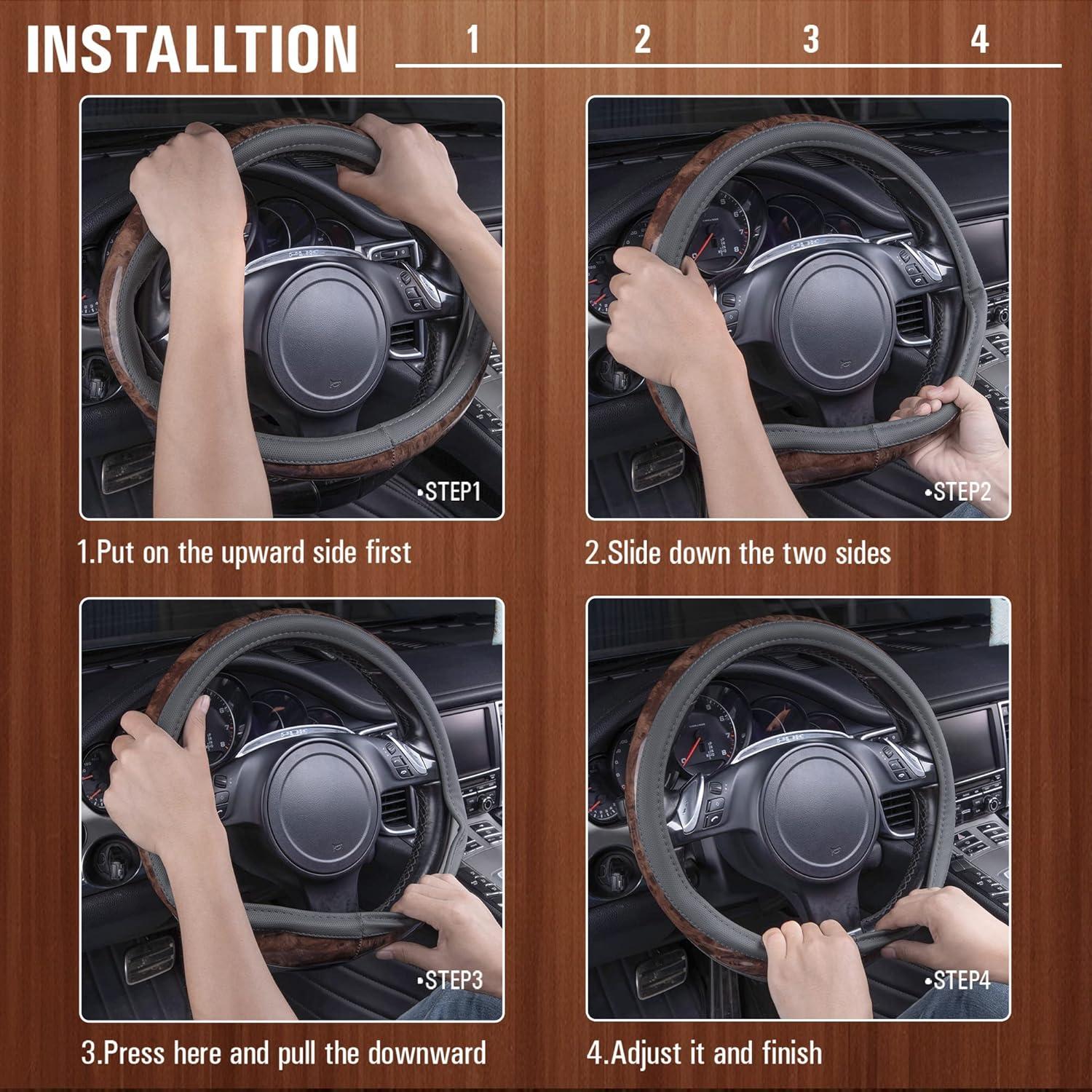 INSTALLTION

1 2 3 4

•STEP1

1.Put on the upward side first

•STEP2

2.Slide down the two sides

•STEP3

3.Press here and pull the downward

•STEP4

4.Adjust it and finish