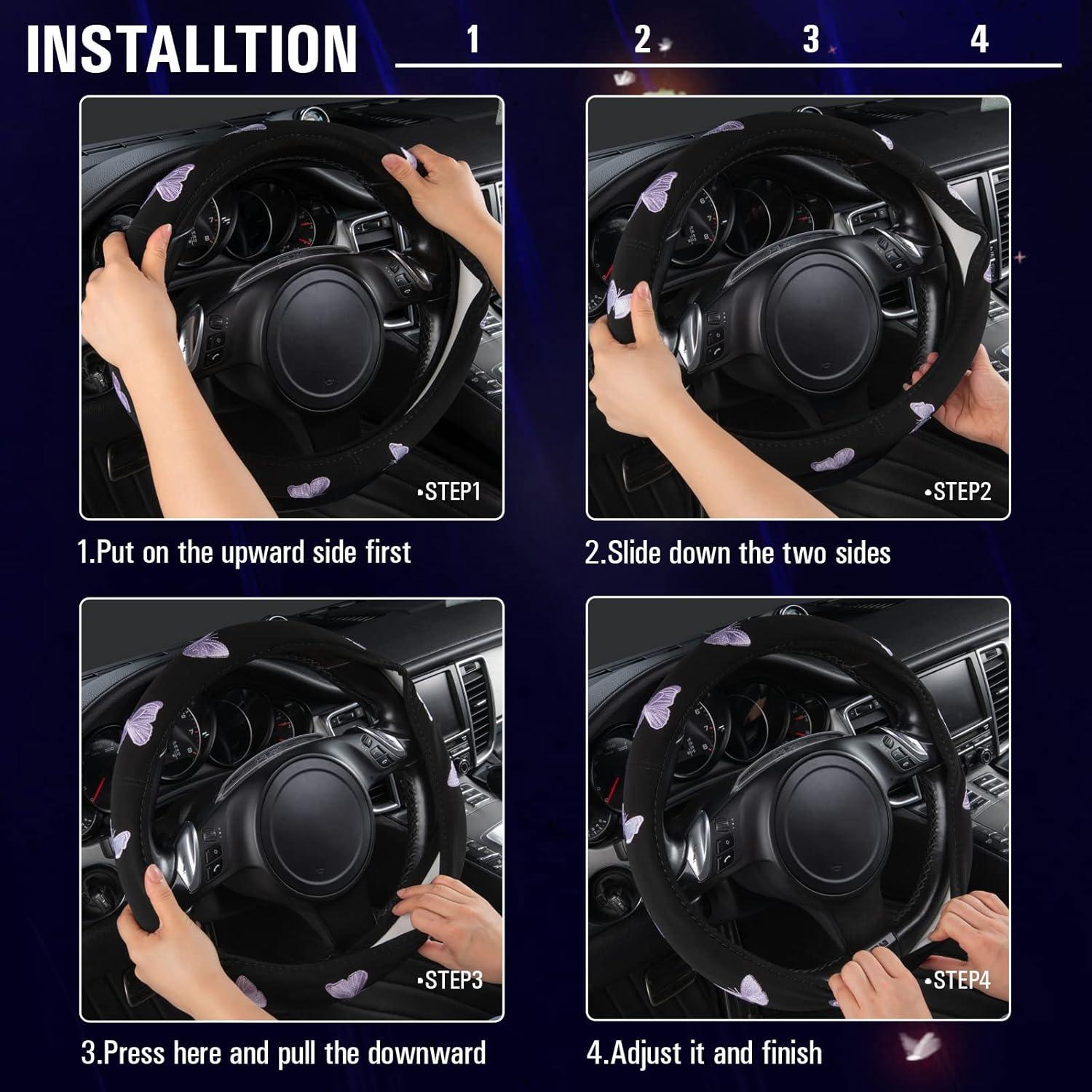 INSTALLTION

1 2 3 4

•STEP1

1.Put on the upward side first

•STEP2

2.Slide down the two sides

•STEP3

3.Press here and pull the downward

•STEP4

4.Adjust it and finish